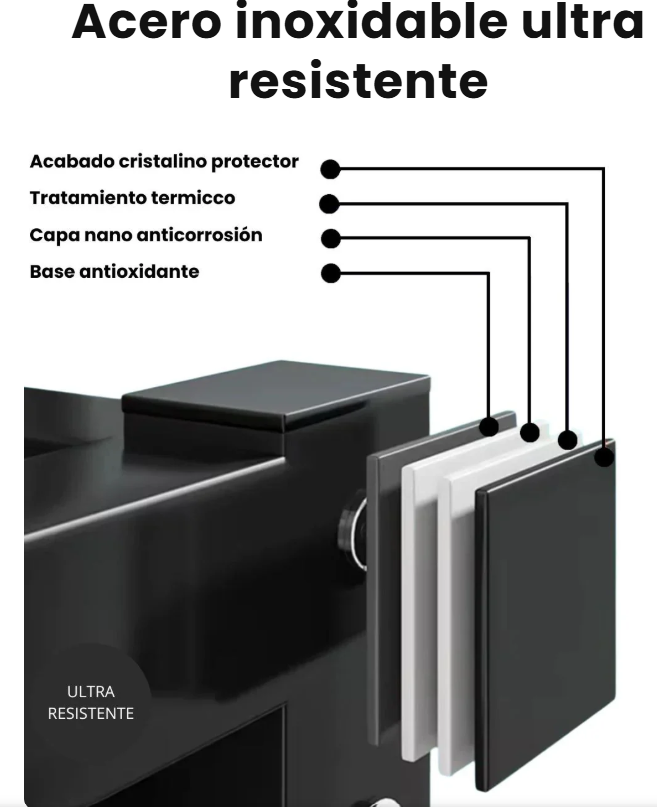 Acero inoxidable ultra resistente

Acabado cristalino protector
Tratamiento termicco
Capa nano anticorrosión
Base antioxidante

ULTRA RESISTENTE